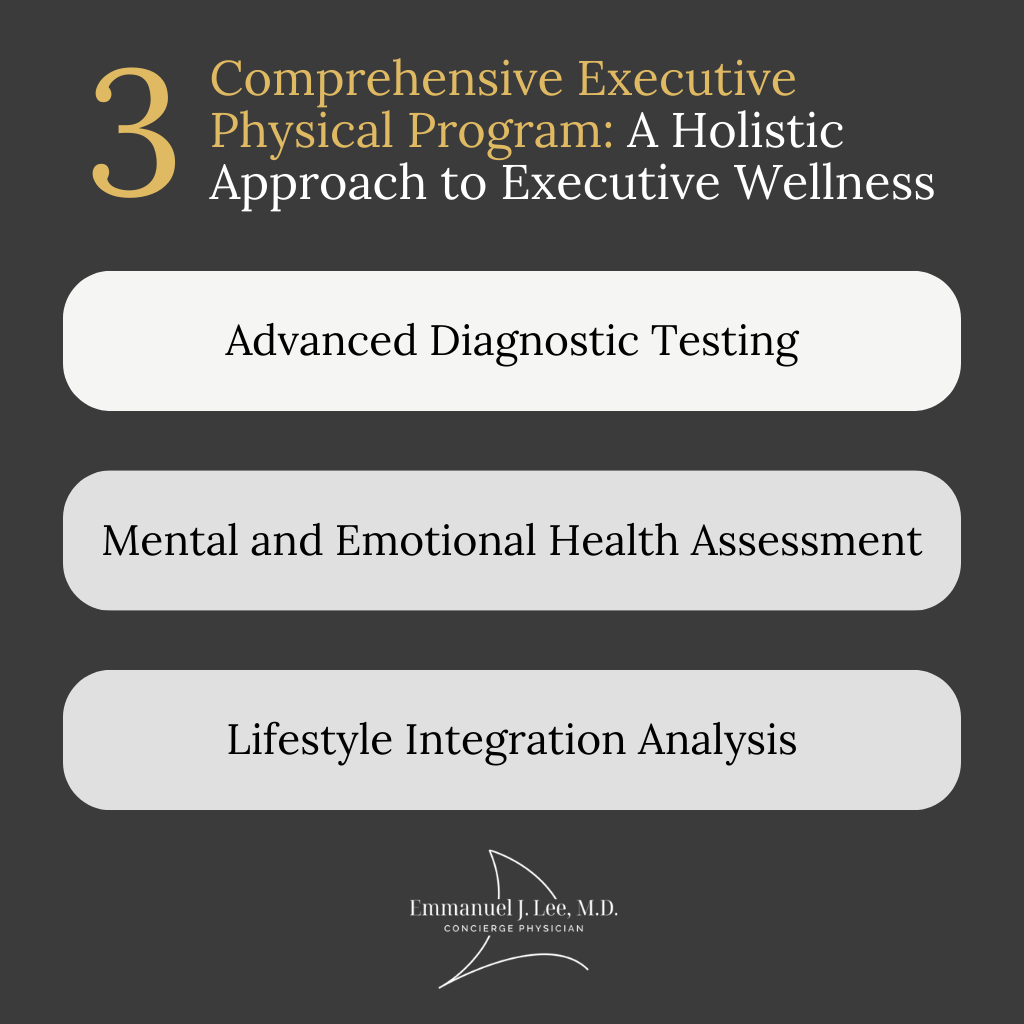 3 Comprehensive Executive Physical Program: A Holistic Approach to Executive Wellness

Advanced Diagnostic Testing

Mental and Emotional Health Assessment

Lifestyle Integration Analysis

Emmanuel J. Lee, M.D.
CONCIERGE PHYSICIAN