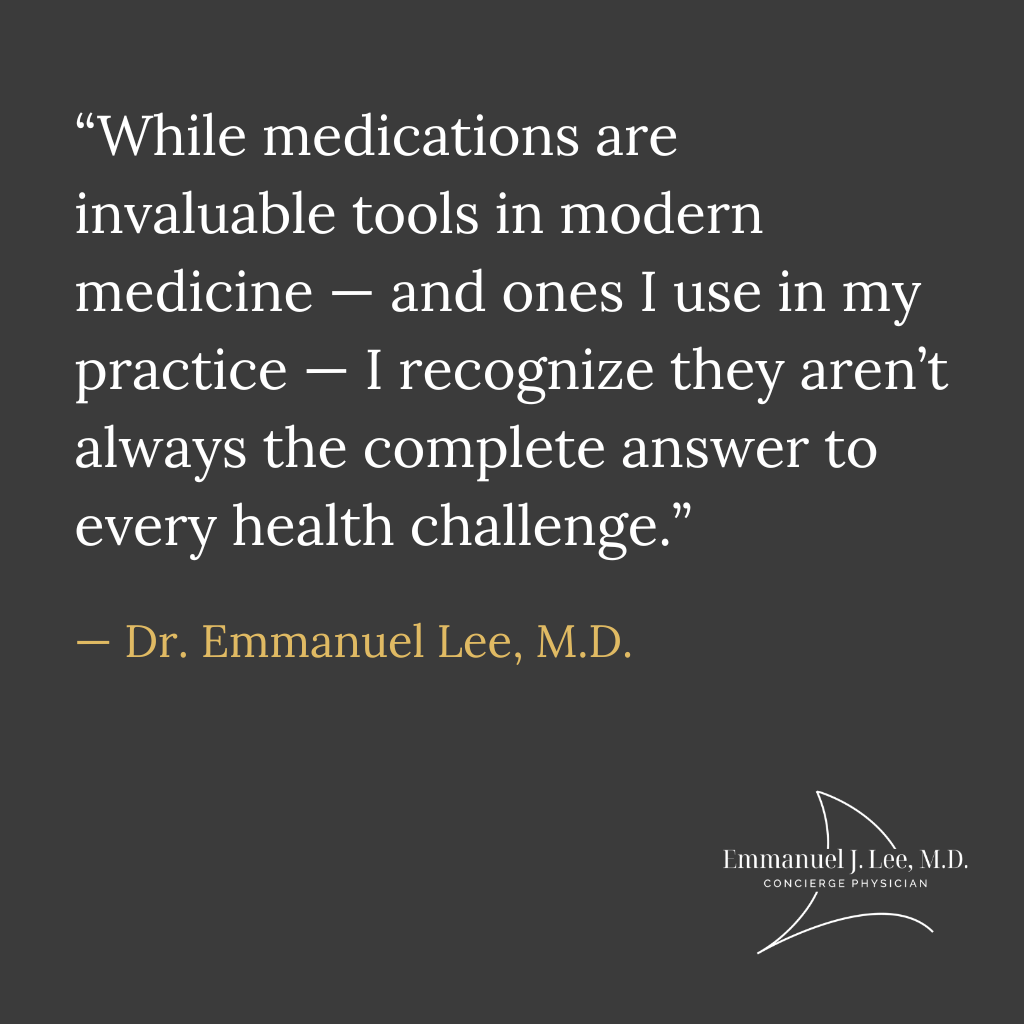 “While medications are invaluable tools in modern medicine — and ones I use in my practice — I recognize they aren’t always the complete answer to every health challenge.”

— Dr. Emmanuel Lee, M.D.

Emmanuel J. Lee, M.D.
CONCIERGE PHYSICIAN